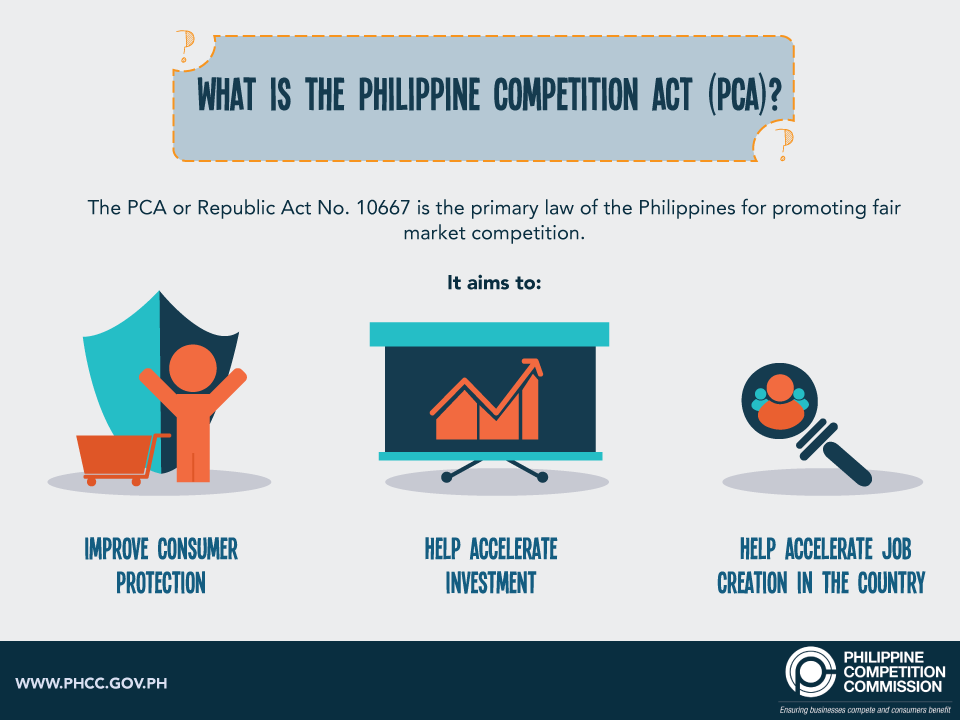 WHAT IS THE PHILIPPINE COMPETITION ACT (PCA)?

The PCA or Republic Act No. 10667 is the primary law of the Philippines for promoting fair market competition.

It aims to:

IMPROVE CONSUMER PROTECTION

HELP ACCELERATE INVESTMENT

HELP ACCELERATE JOB CREATION IN THE COUNTRY

WWW.PHCC.GOV.PH

PHILIPPINE COMPETITION COMMISSION

Ensuring businesses compete and consumers benefit